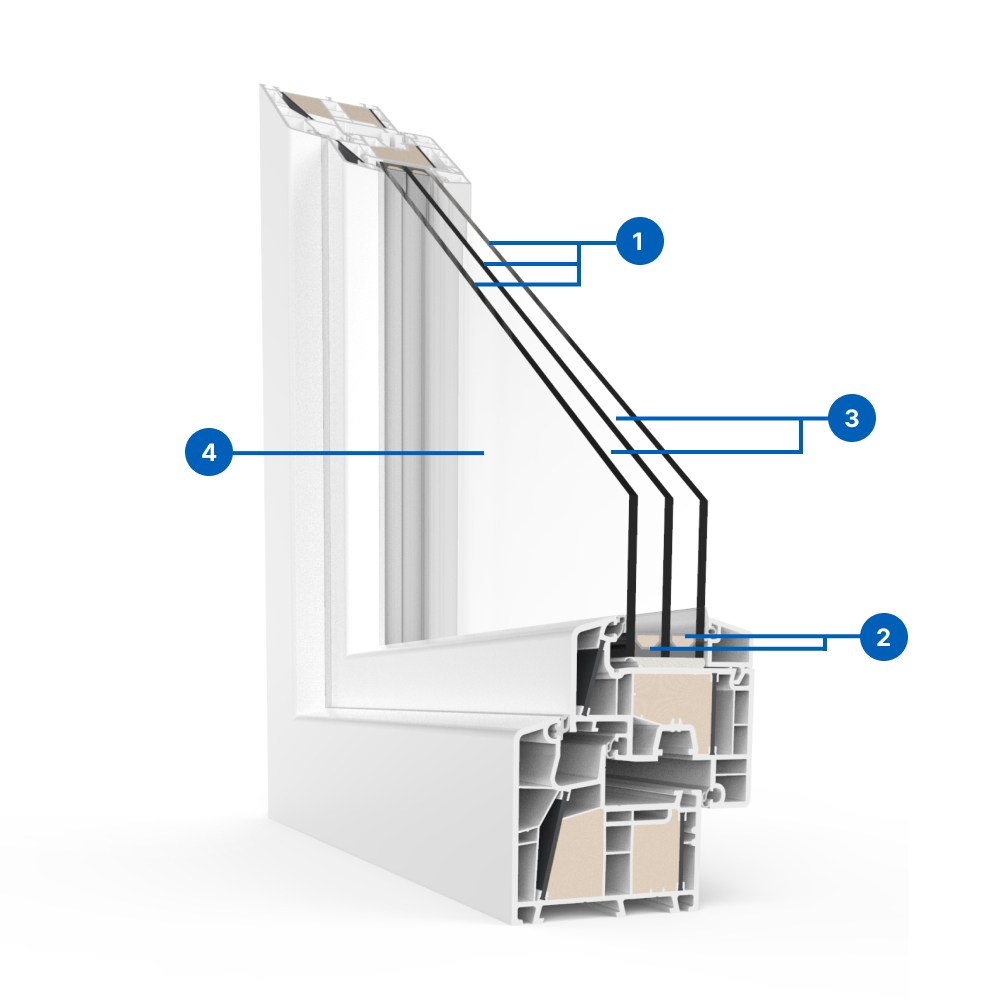 1
3
4
2